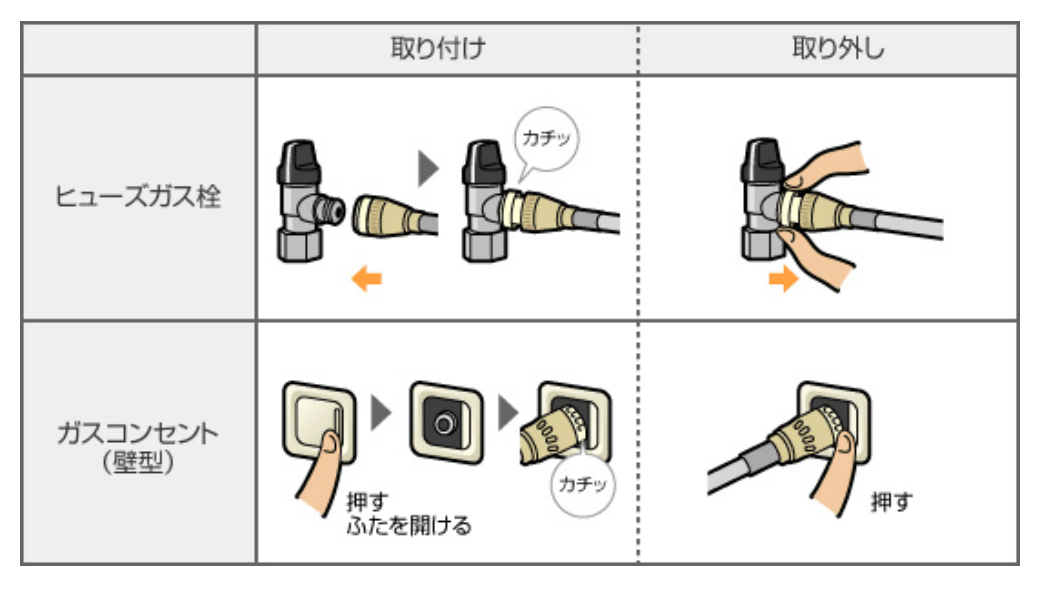 |  | 取り付け | 取り外し |
|---|---|---|
| ヒューズガス栓 | カチッ |  |
| ガスコンセント（壁型） | 押す ふたを開ける カチッ | 押す |