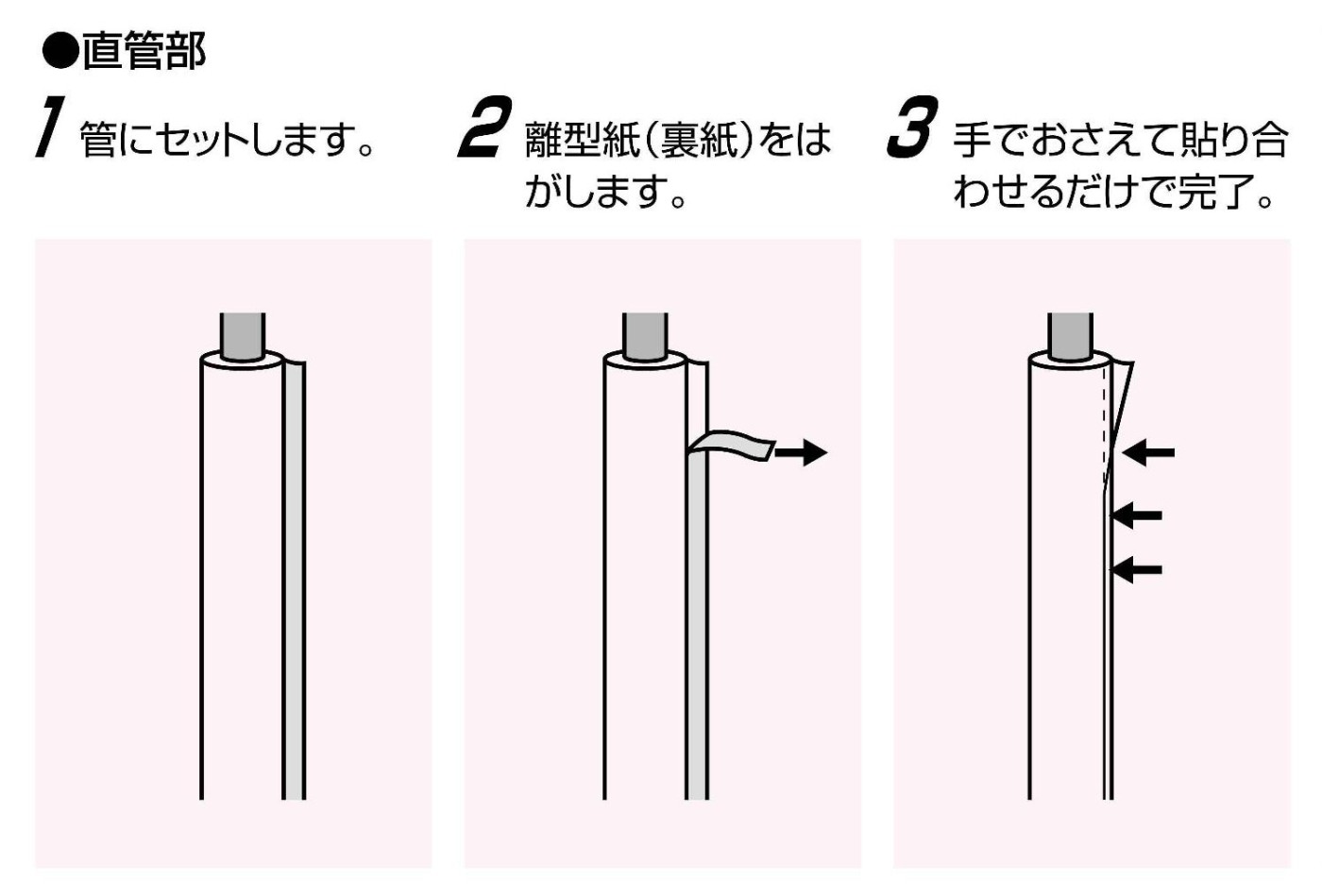 ●直管部

1 管にセットします。

2 離型紙(裏紙)をはがします。

3 手でおさえて貼り合わせるだけで完了。