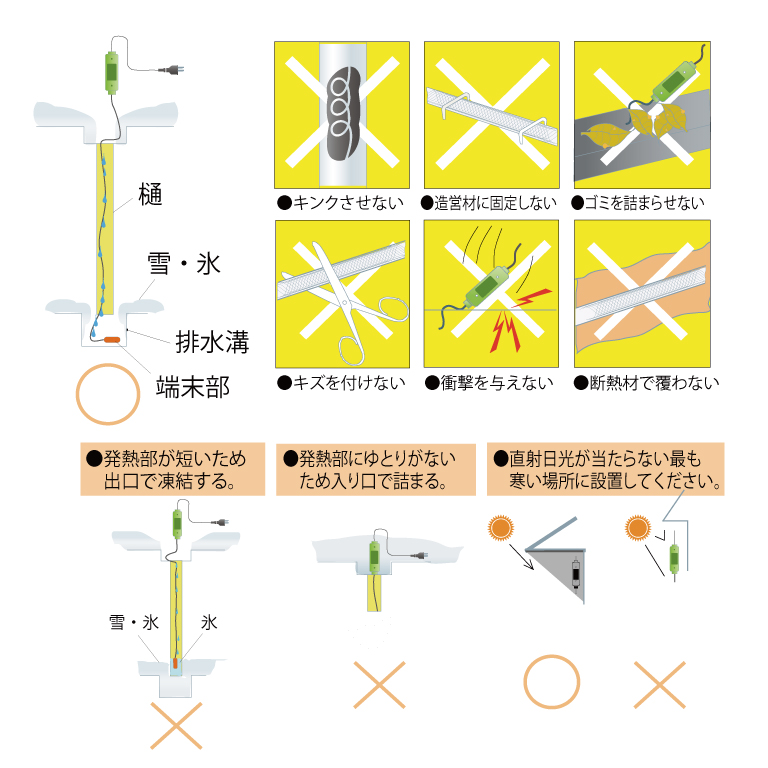 樋

雪・氷

排水溝

端末部

●キンクさせない

●造営材に固定しない

●ゴミを詰まらせない

●キズを付けない

●衝撃を与えない

●断熱材で覆わない

●発熱部が短いため出口で凍結する。

●発熱部にゆとりがないため入り口で詰まる。

●直射日光が当たらない最も寒い場所に設置してください。

雪・氷

氷