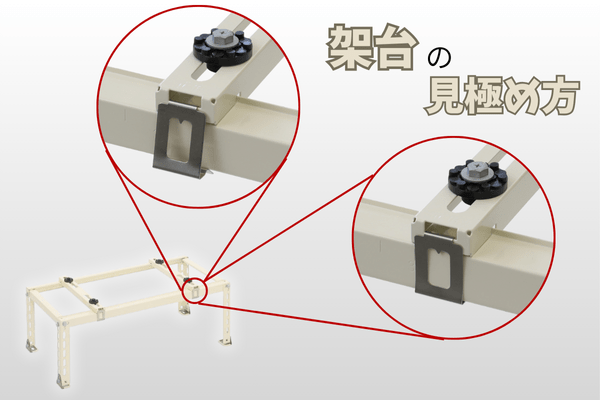 架台の見極め方